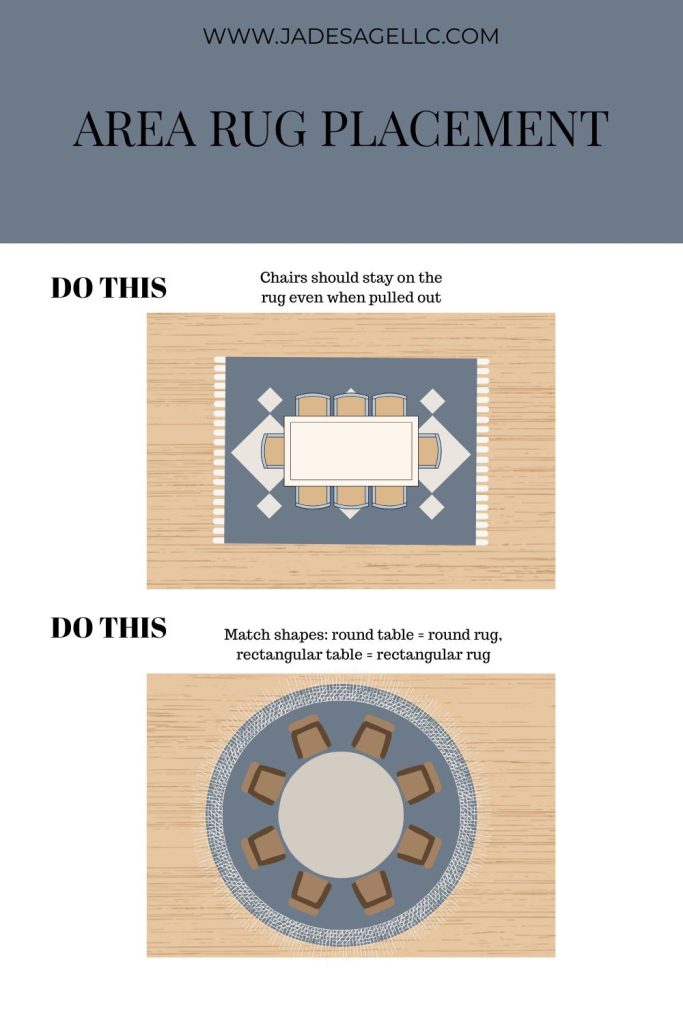 WWW.JADESAGELLC.COM

AREA RUG PLACEMENT

DO THIS

Chairs should stay on the rug even when pulled out

DO THIS

Match shapes: round table = round rug, rectangular table = rectangular rug