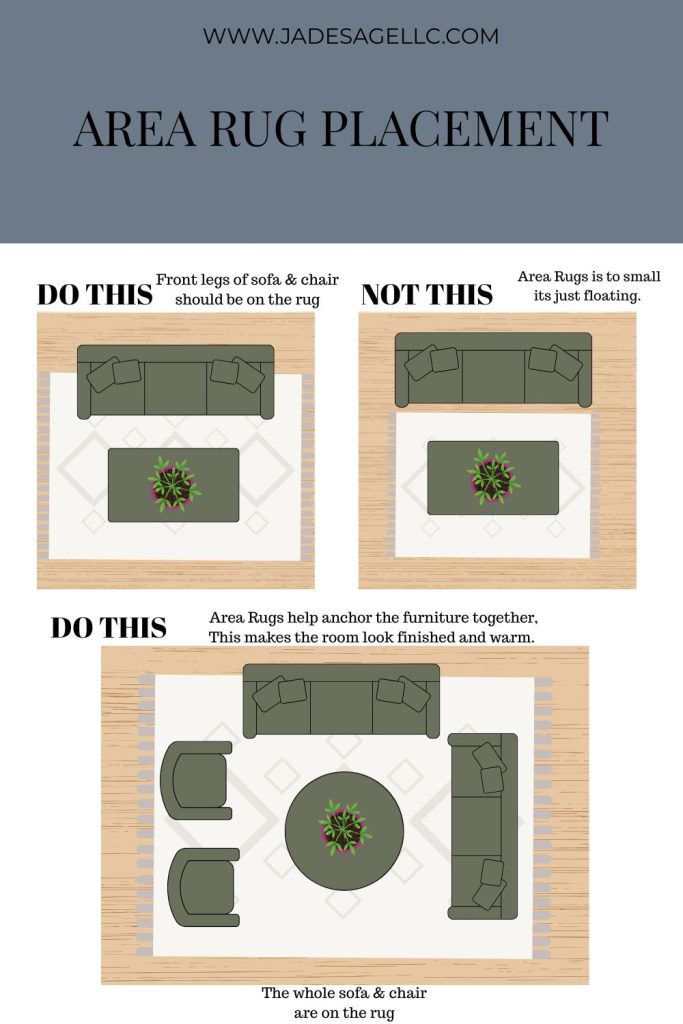 WWW.JADESAGELLC.COM

AREA RUG PLACEMENT

DO THIS

Front legs of sofa & chair should be on the rug

NOT THIS

Area Rugs is to small its just floating.

DO THIS

Area Rugs help anchor the furniture together, This makes the room look finished and warm.

The whole sofa & chair are on the rug